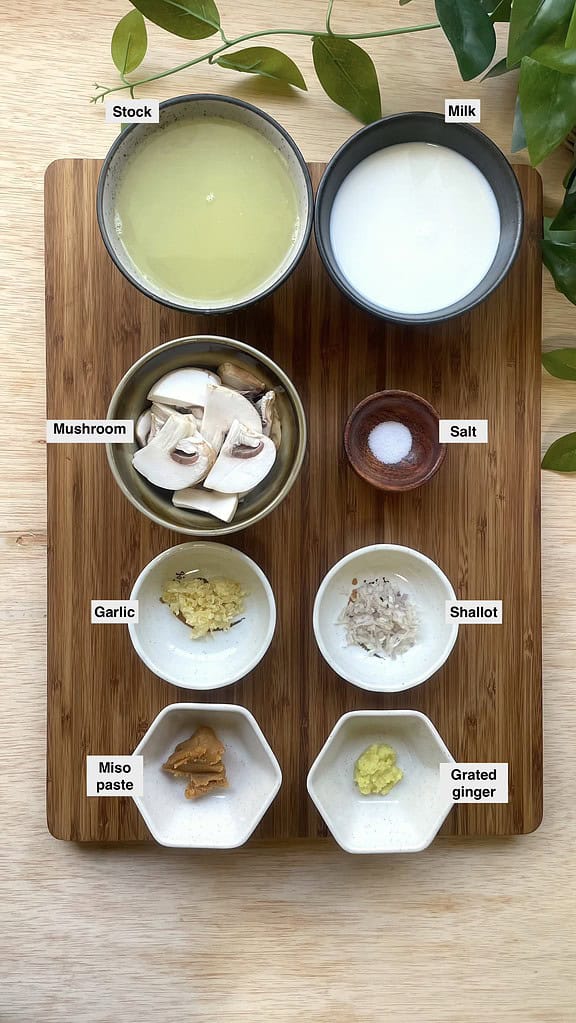 Stock

Milk

Mushroom

Salt

Garlic

Shallot

Miso paste

Grated ginger